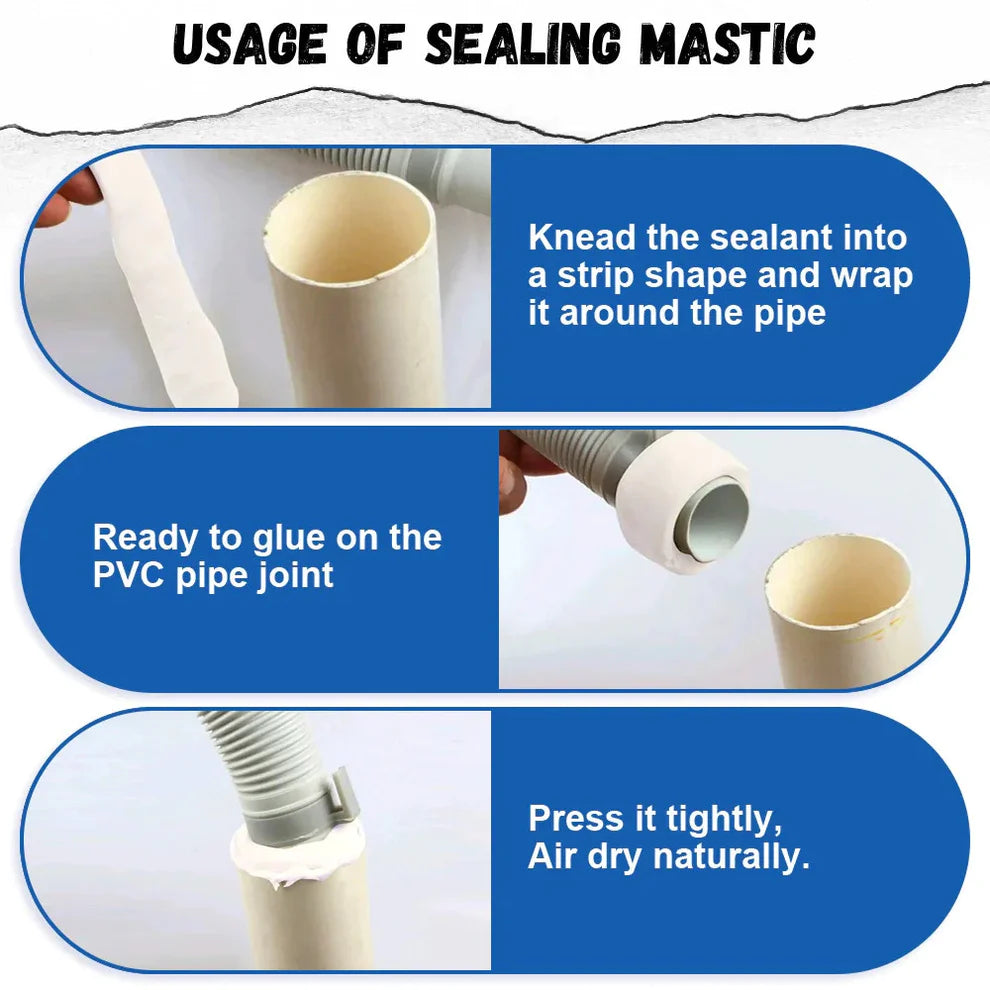 USAGE OF SEALING MASTIC

Knead the sealant into a strip shape and wrap it around the pipe

Ready to glue on the PVC pipe joint

Press it tightly,
Air dry naturally.